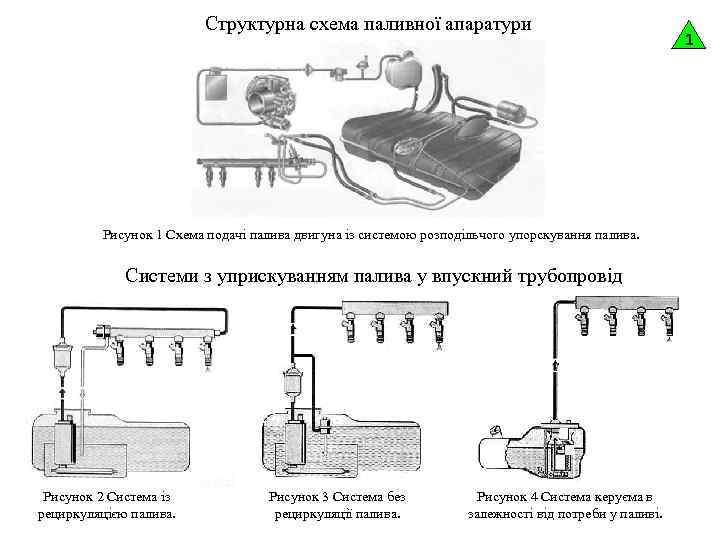 Структурна схема паливної апаратури

1

Рисунок 1 Схема подачі палива двигуна із системою розподільчого упорскування палива.

Системи з уприскуванням палива у впускний трубопровід

Рисунок 2 Система із рециркуляцією палива.

Рисунок 3 Система без рециркуляції палива.

Рисунок 4 Система керуєма в залежності від потреби у паливі.