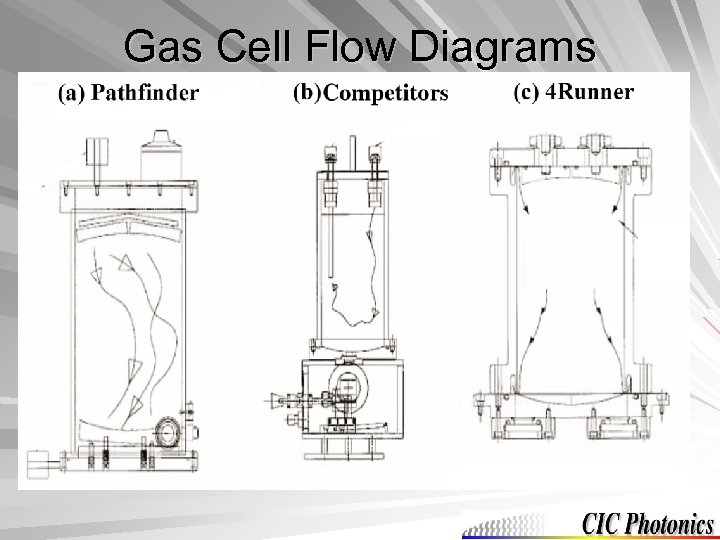 Gas Cell Flow Diagrams

(a) Pathfinder

(b)Competitors

(c) 4Runner

CIC Photonics