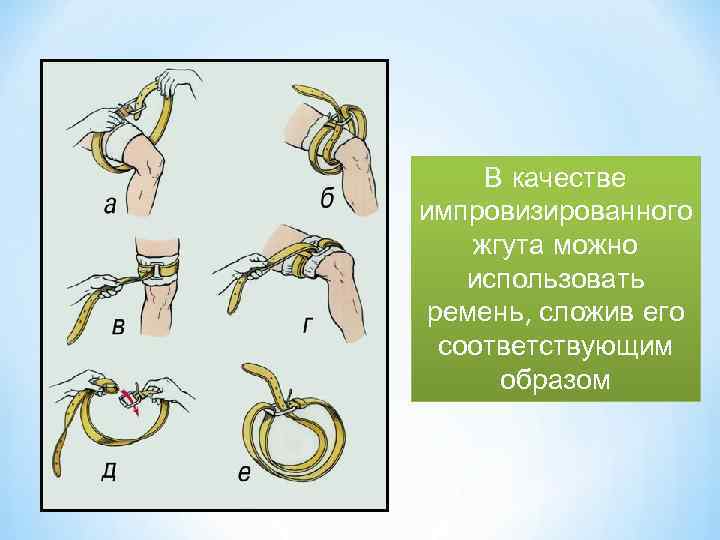 а

б

в

г

д

е

В качестве импровизированного жгута можно использовать ремень, сложив его соответствующим образом