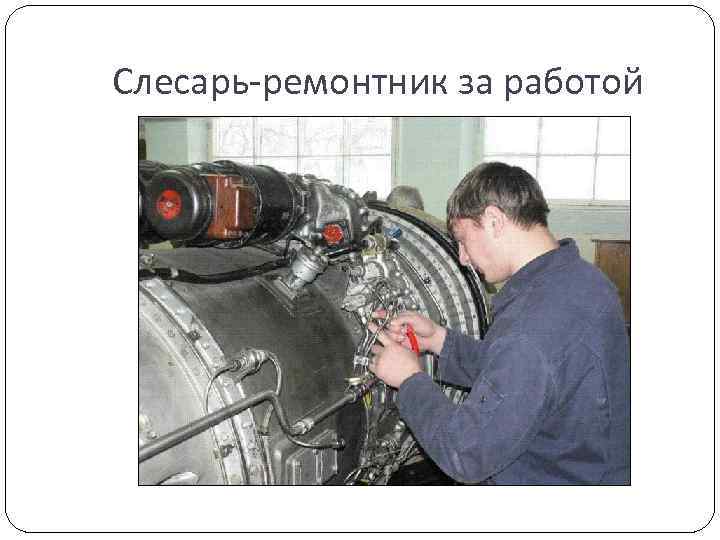 Слесарь-ремонтник за работой