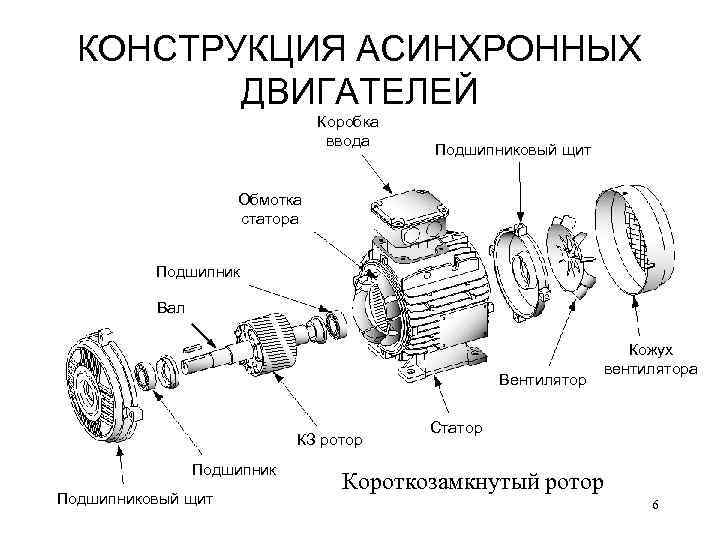 КОНСТРУКЦИЯ АСИНХРОННЫХ ДВИГАТЕЛЕЙ

Коробка ввода

Подшипниковый щит

Обмотка статора

Подшипник

Вал

Кожух вентилятора

Вентилятор

Статор

КЗ ротор

Подшипник

Подшипниковый щит

Короткозамкнутый ротор

6