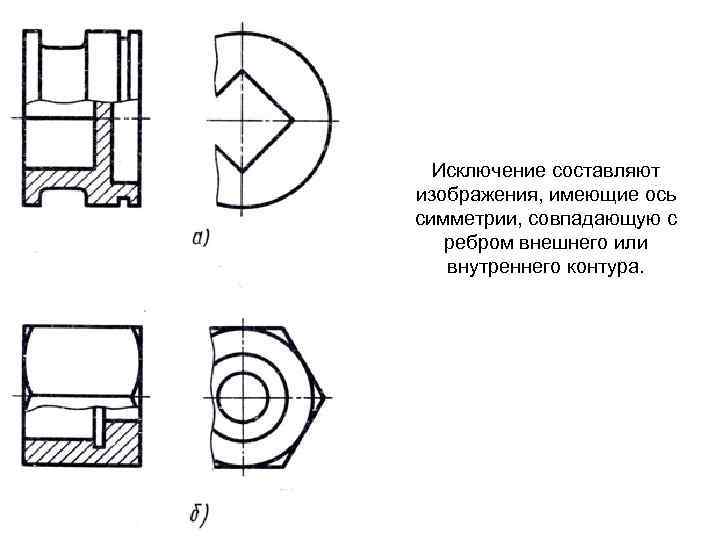 а)

Исключение составляют изображения, имеющие ось симметрии, совпадающую с ребром внешнего или внутреннего контура.

б)