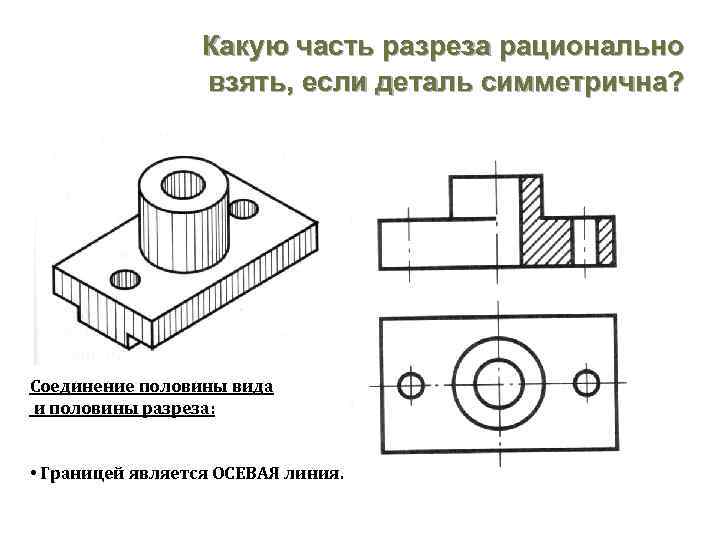 Какую часть разреза рационально взять, если деталь симметрична?

Соединение половины вида и половины разреза:

• Границей является ОСЕВАЯ линия.