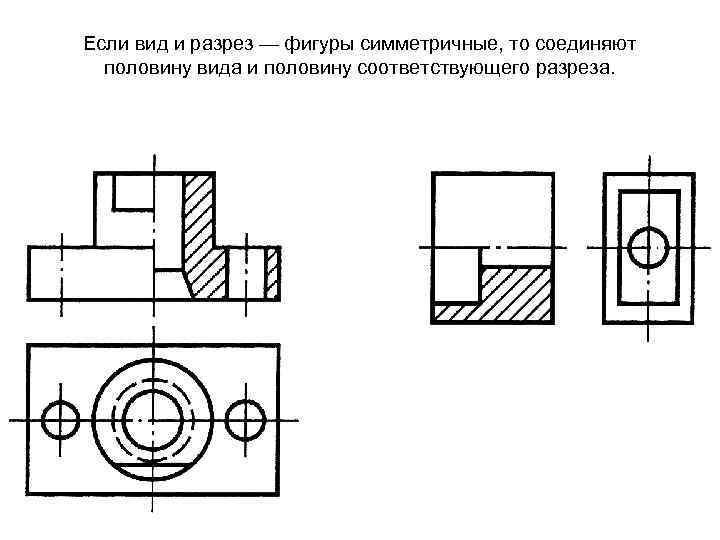 Если вид и разрез — фигуры симметричные, то соединяют половину вида и половину соответствующего разреза.