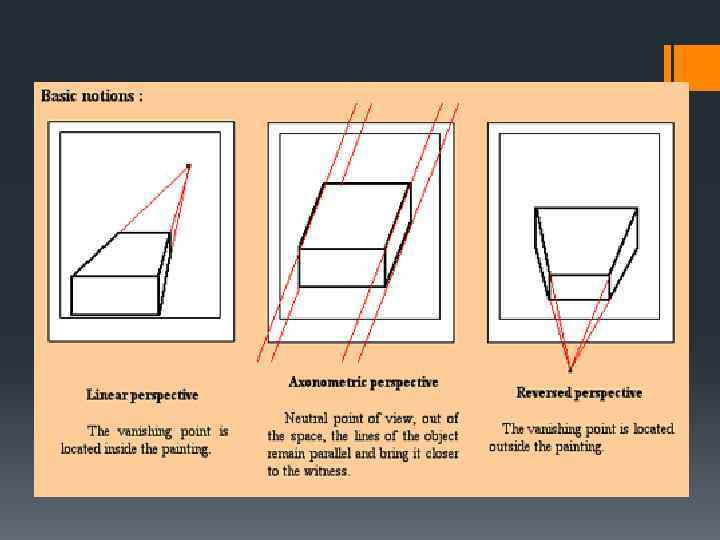 Basic notions :

Linear perspective

The vanishing point is located inside the painting.

Axonometric perspective

Neutral point of view, out of the space, the lines of the object remain parallel and bring it closer to the witness.

Reversed perspective

The vanishing point is located outside the painting.