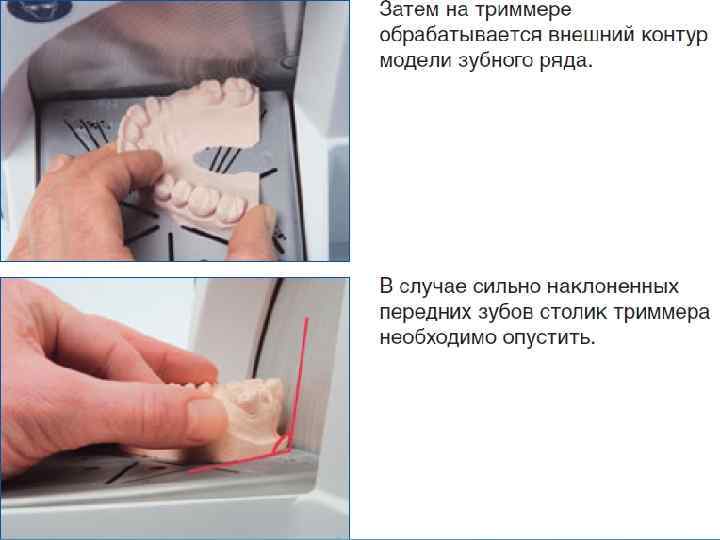 Затем на триммере обрабатывается внешний контур модели зубного ряда.

В случае сильно наклоненных передних зубов столик триммера необходимо опустить.