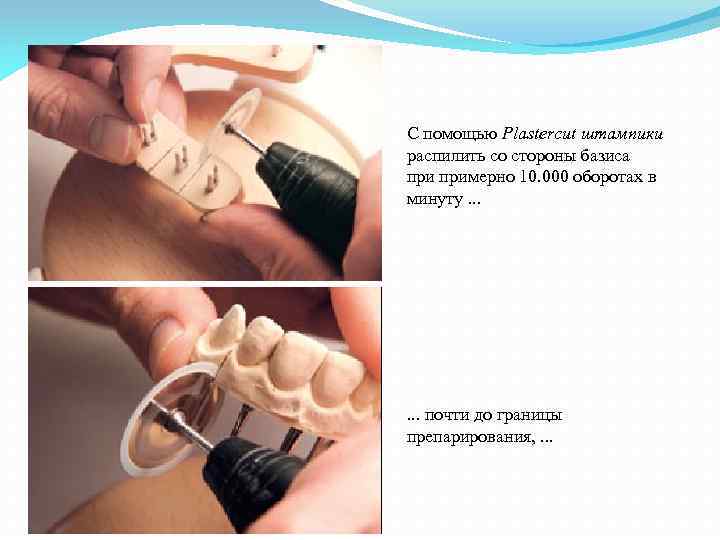 С помощью Plastercut штампики распилить со стороны базиса при примерно 10.000 оборотах в минуту ...

... почти до границы препарирования, ...