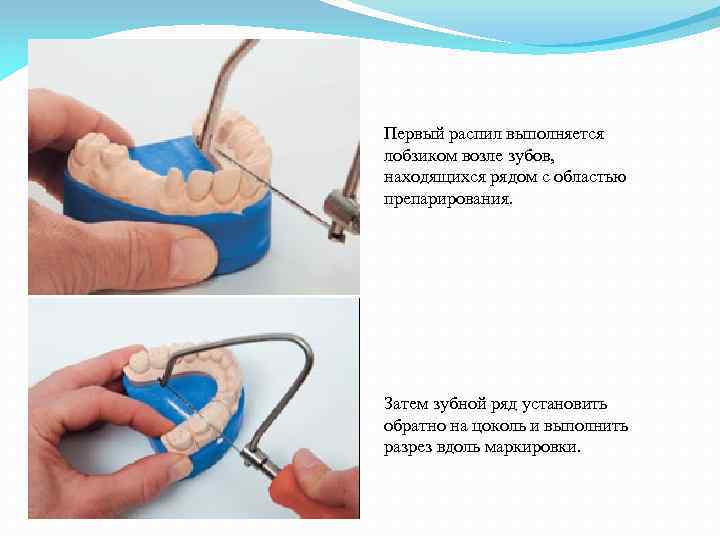 Первый распил выполняется лобзиком возле зубов, находящихся рядом с областью препарирования.

Затем зубной ряд установить обратно на цоколь и выполнить разрез вдоль маркировки.