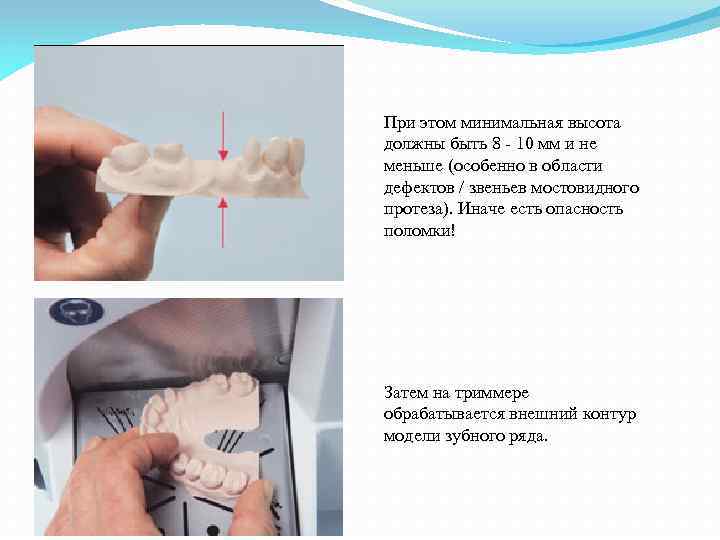 При этом минимальная высота должны быть 8 - 10 мм и не меньше (особенно в области дефектов / звеньев мостовидного протеза). Иначе есть опасность поломки!

Затем на триммере обрабатывается внешний контур модели зубного ряда.