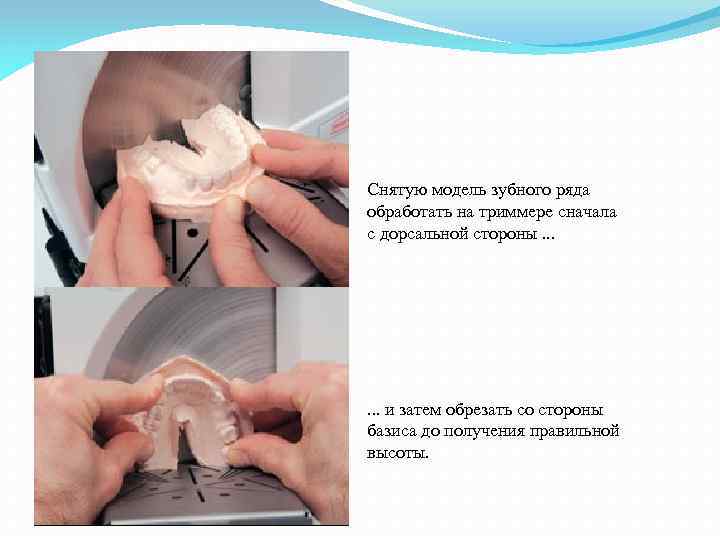 Снятую модель зубного ряда обработать на триммере сначала с дорсальной стороны ...

... и затем обрезать со стороны базиса до получения правильной высоты.