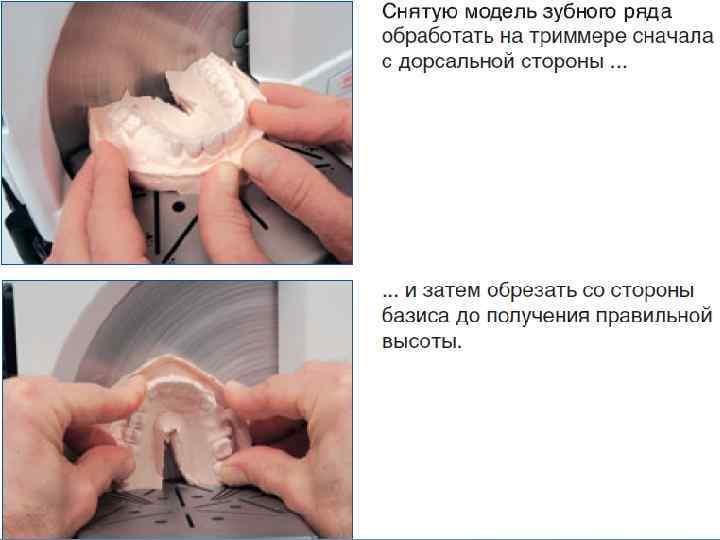 Снятую модель зубного ряда обработать на триммере сначала с дорсальной стороны ...

... и затем обрезать со стороны базиса до получения правильной высоты.