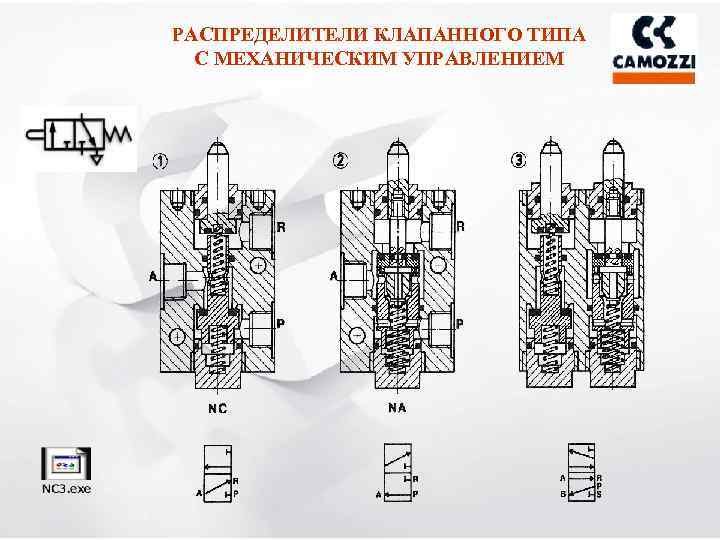 РАСПРЕДЕЛИТЕЛИ КЛАПАННОГО ТИПА
С МЕХАНИЧЕСКИМ УПРАВЛЕНИЕМ

CAMOZZI

①

R

A

P

NC

②

R

A

P

NA

③

NC3.exe

A
R
P

R
A
P

A
B
R
P
S