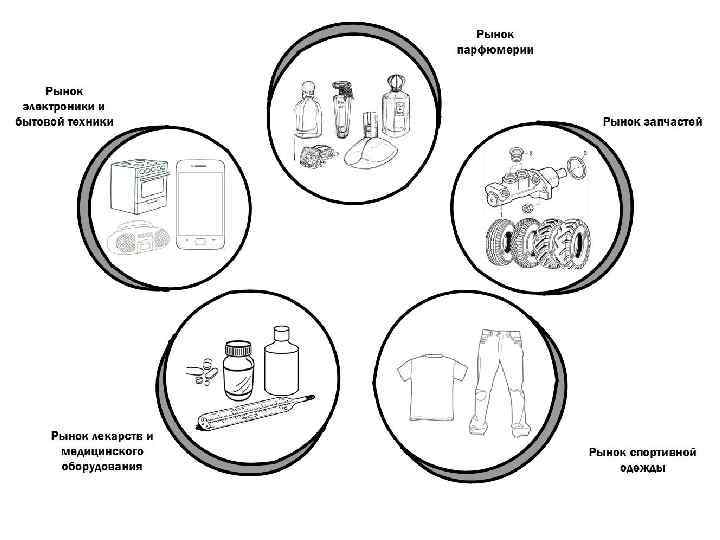 Рынок парфюмерии

Рынок электроники и бытовой техники

Рынок запчастей

Рынок лекарств и медицинского оборудования

Рынок спортивной одежды