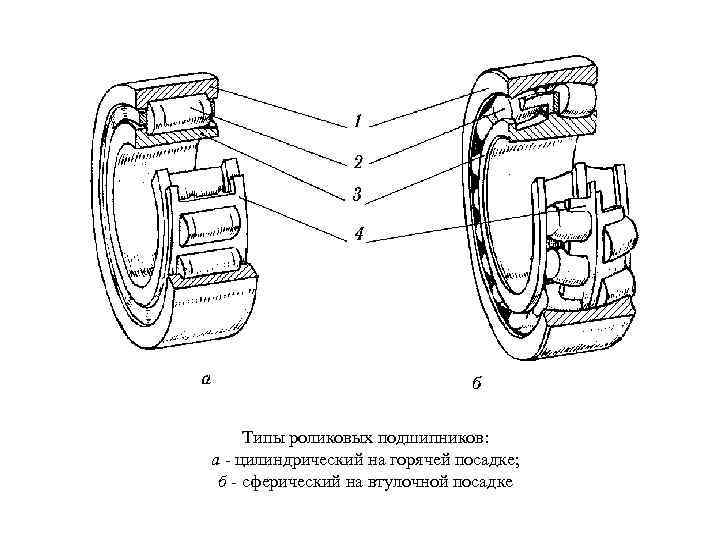 1
2
3
4

а

б

Типы роликовых подшипников:
а - цилиндрический на горячей посадке;
б - сферический на втулочной посадке