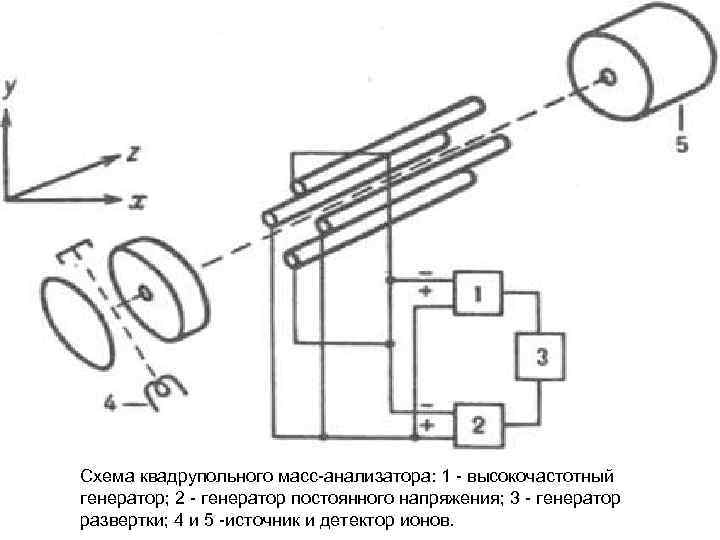 y
z
x
5
−
+
1
3
−
+
2
4

Схема квадрупольного масс-анализатора: 1 - высокочастотный генератор; 2 - генератор постоянного напряжения; 3 - генератор развертки; 4 и 5 -источник и детектор ионов.