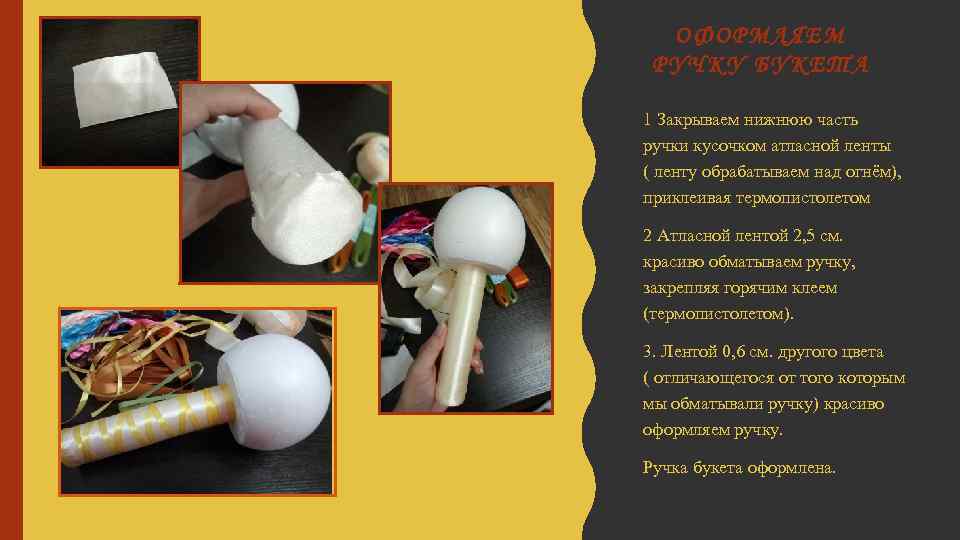 ОФОРМЛЯЕМ РУЧКУ БУКЕТА

1 Закрываем нижнюю часть ручки кусочком атласной ленты ( ленту обрабатываем над огнём), приклеивая термопистолетом

2 Атласной лентой 2,5 см. красиво обматываем ручку, закрепляя горячим клеем (термопистолетом).

3. Лентой 0,6 см. другого цвета ( отличающегося от того которым мы обматывали ручку) красиво оформляем ручку.

Ручка букета оформлена.