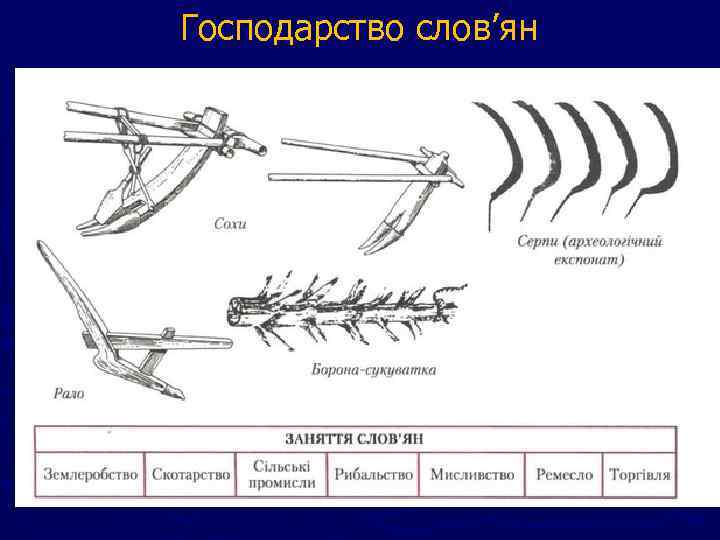 Господарство слов'ян

Сохи

Серпи (археологічний експонат)

Рало

Борона-суковатка

| ЗАНЯТТЯ СЛОВ'ЯН | | | | | | |
|---|---|---|---|---|---|---|
| Землеробство | Скотарство | Сільські промисли | Рибальство | Мисливство | Ремесло | Торгівля |