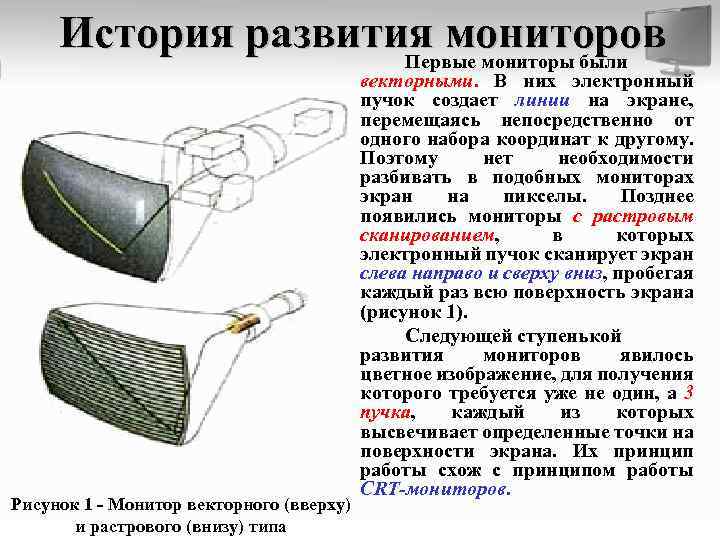 История развития мониторов

Первые мониторы были векторными. В них электронный пучок создает линии на экране, перемещаясь непосредственно от одного набора координат к другому. Поэтому нет необходимости разбивать в подобных мониторах экран на пикселы. Позднее появились мониторы с растровым сканированием, в которых электронный пучок сканирует экран слева направо и сверху вниз, пробегая каждый раз всю поверхность экрана (рисунок 1).

Следующей ступенькой развития мониторов явилось цветное изображение, для получения которого требуется уже не один, а 3 пучка, каждый из которых высвечивает определенные точки на поверхности экрана. Их принцип работы схож с принципом работы CRT-мониторов.

Рисунок 1 - Монитор векторного (вверху) и растрового (внизу) типа