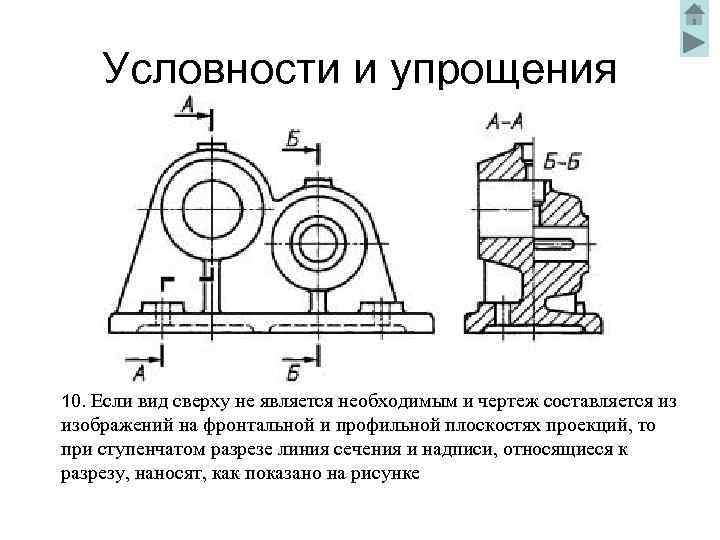 Условности и упрощения

А

Б

А

Б

А–А

Б–Б

10. Если вид сверху не является необходимым и чертеж составляется из изображений на фронтальной и профильной плоскостях проекций, то при ступенчатом разрезе линия сечения и надписи, относящиеся к разрезу, наносят, как показано на рисунке