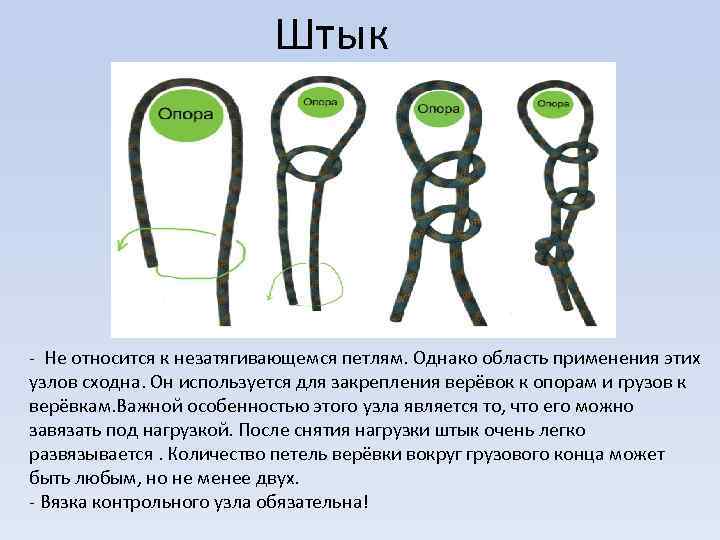 Штык

Опора

Опора

Опора

Опора

- Не относится к незатягивающемся петлям. Однако область применения этих узлов сходна. Он используется для закрепления верёвок к опорам и грузов к верёвкам.Важной особенностью этого узла является то, что его можно завязать под нагрузкой. После снятия нагрузки штык очень легко развязывается . Количество петель верёвки вокруг грузового конца может быть любым, но не менее двух.
- Вязка контрольного узла обязательна!