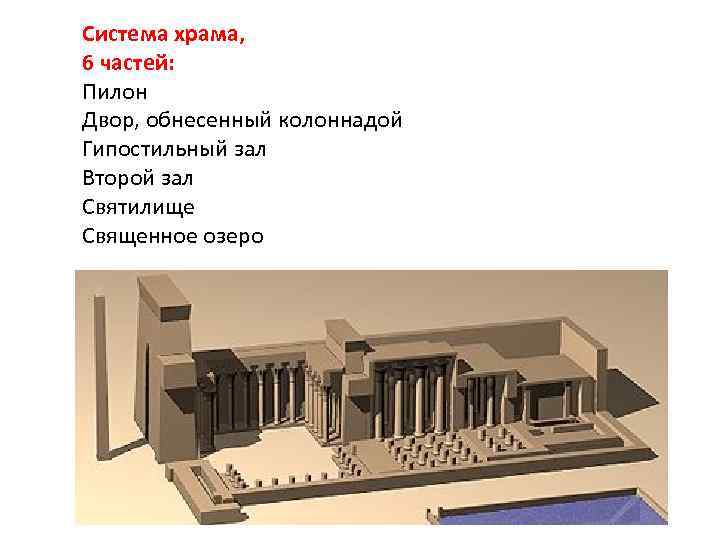 Система храма,
6 частей:
Пилон
Двор, обнесенный колоннадой
Гипостильный зал
Второй зал
Святилище
Священное озеро