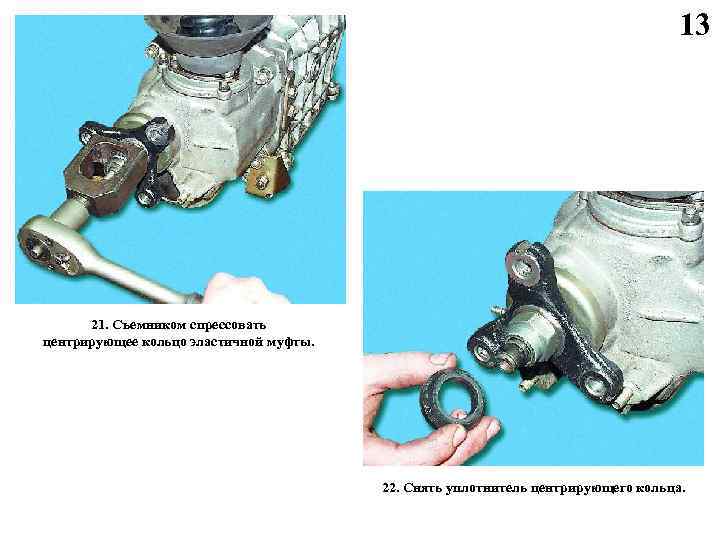 13

21. Съемником спрессовать центрирующее кольцо эластичной муфты.

22. Снять уплотнитель центрирующего кольца.