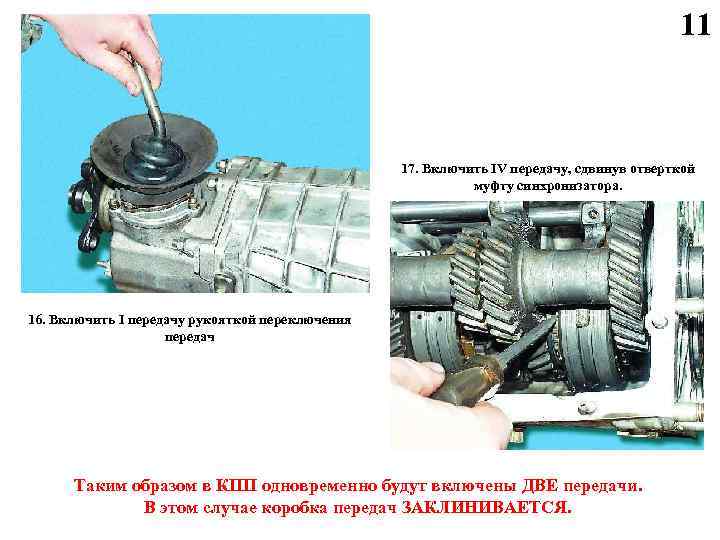 11

17. Включить IV передачу, сдвинув отверткой муфту синхронизатора.

16. Включить I передачу рукояткой переключения передач

Таким образом в КПП одновременно будут включены ДВЕ передачи.
В этом случае коробка передач ЗАКЛИНИВАЕТСЯ.