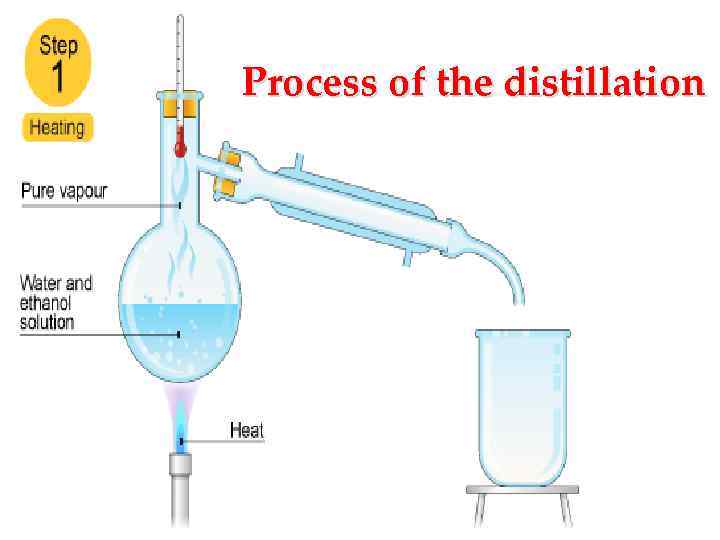 Step
1
Heating

Process of the distillation

Pure vapour

Water and ethanol solution

Heat