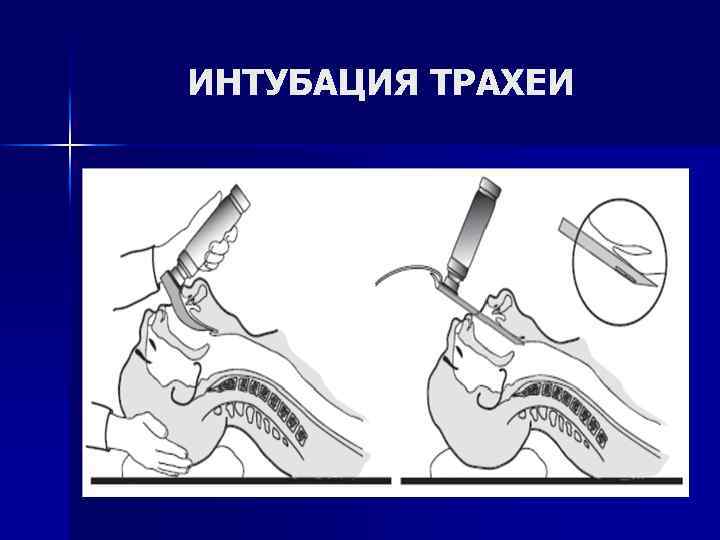 ИНТУБАЦИЯ ТРАХЕИ