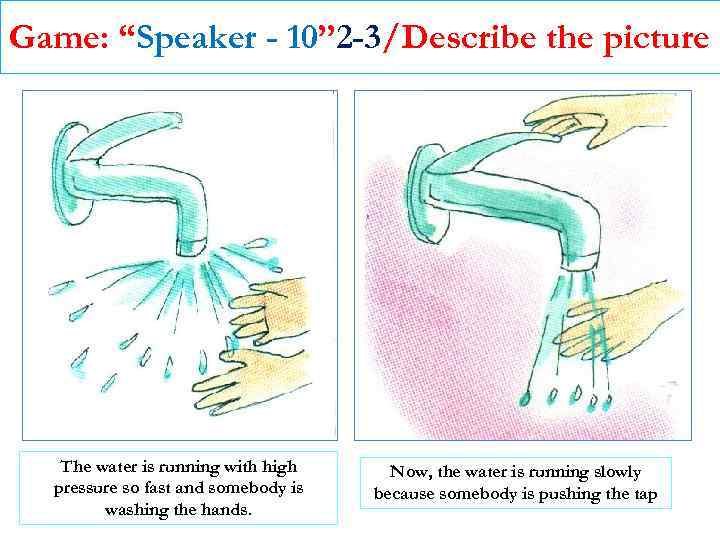 Game: “Speaker - 10”2-3/Describe the picture

The water is running with high pressure so fast and somebody is washing the hands.

Now, the water is running slowly because somebody is pushing the tap