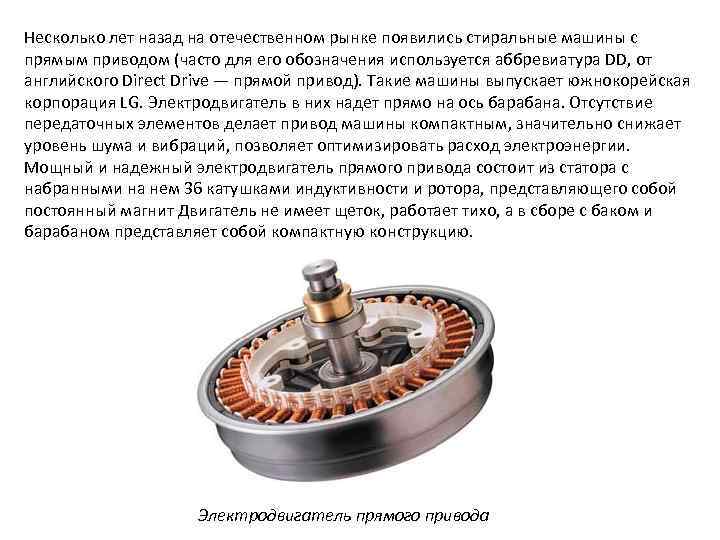 Несколько лет назад на отечественном рынке появились стиральные машины с прямым приводом (часто для его обозначения используется аббревиатура DD, от английского Direct Drive — прямой привод). Такие машины выпускает южнокорейская корпорация LG. Электродвигатель в них надет прямо на ось барабана. Отсутствие передаточных элементов делает привод машины компактным, значительно снижает уровень шума и вибраций, позволяет оптимизировать расход электроэнергии. Мощный и надежный электродвигатель прямого привода состоит из статора с набранными на нем 36 катушками индуктивности и ротора, представляющего собой постоянный магнит Двигатель не имеет щеток, работает тихо, а в сборе с баком и барабаном представляет собой компактную конструкцию.

Электродвигатель прямого привода