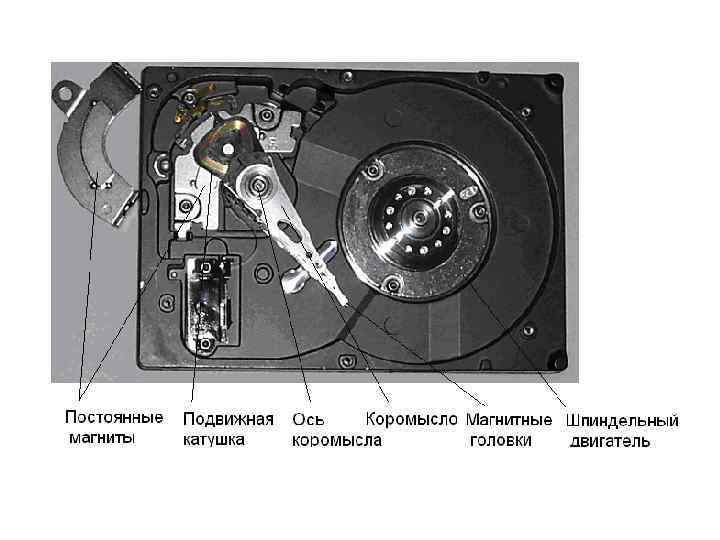 Постоянные магниты

Подвижная катушка

Ось коромысла

Коромысло

Магнитные головки

Шпиндельный двигатель