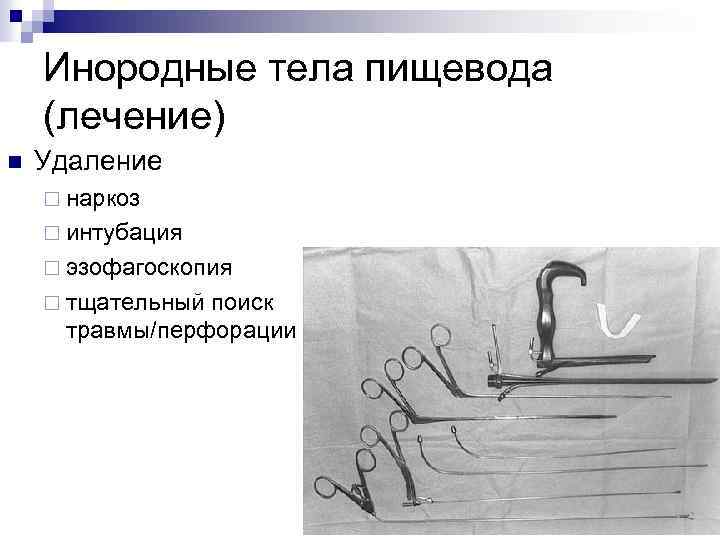 Инородные тела пищевода (лечение)

Удаление

наркоз

интубация

эзофагоскопия

тщательный поиск травмы/перфорации