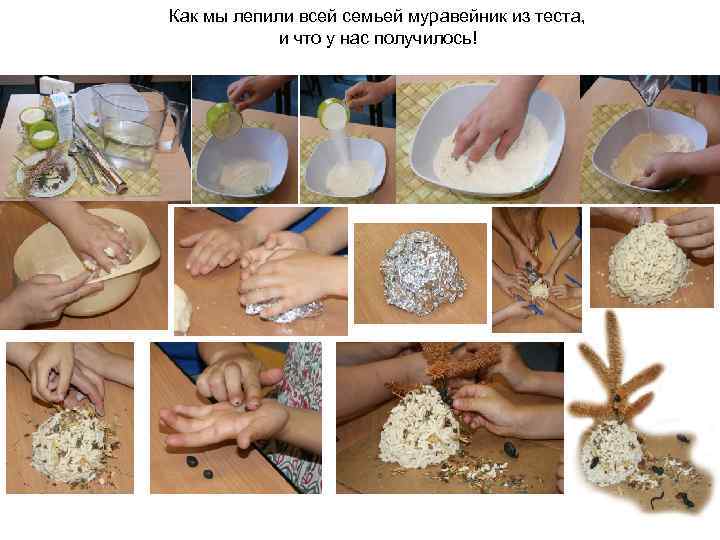 Как мы лепили всей семьей муравейник из теста, и что у нас получилось!