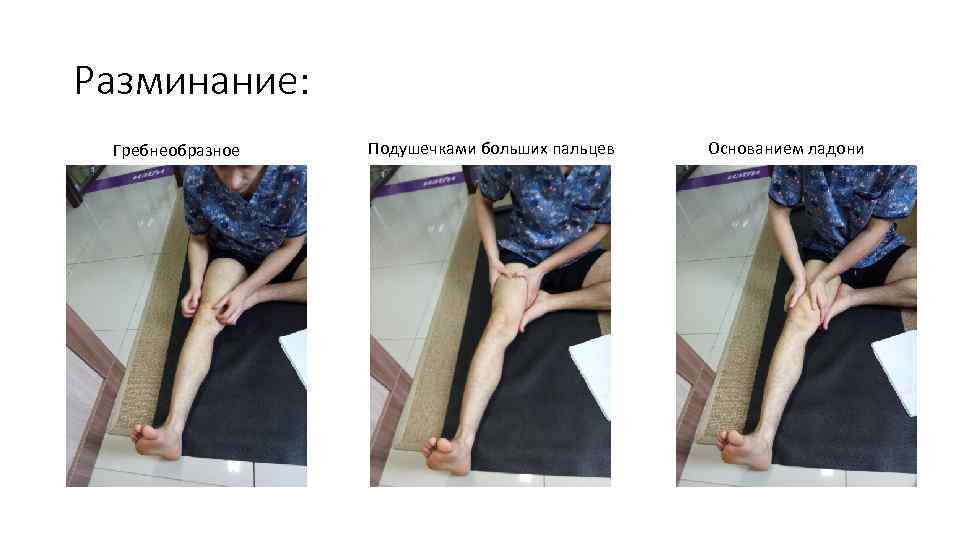 Разминание:

Гребнеобразное

Подушечками больших пальцев

Основанием ладони