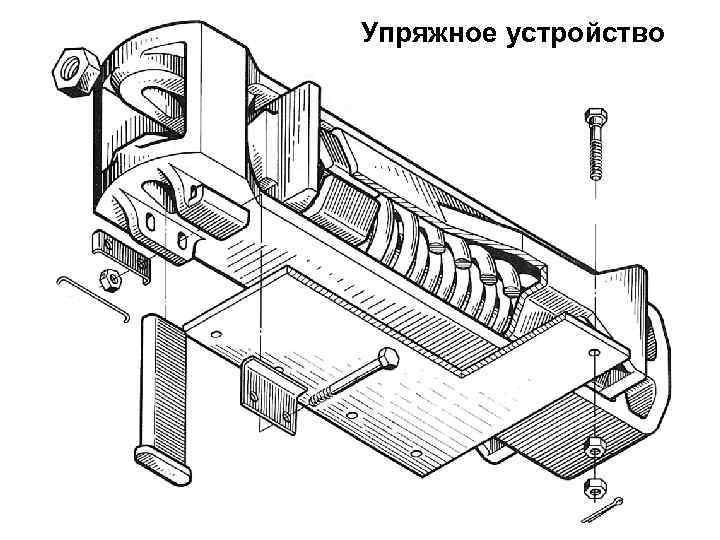 Упряжное устройство