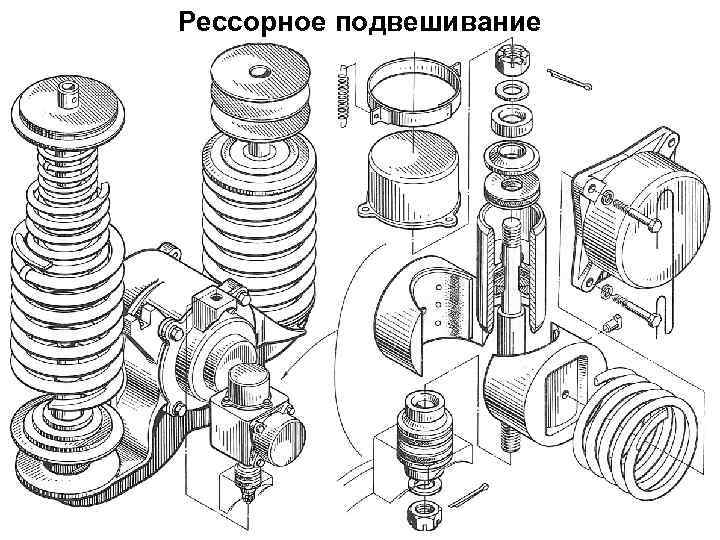 Рессорное подвешивание