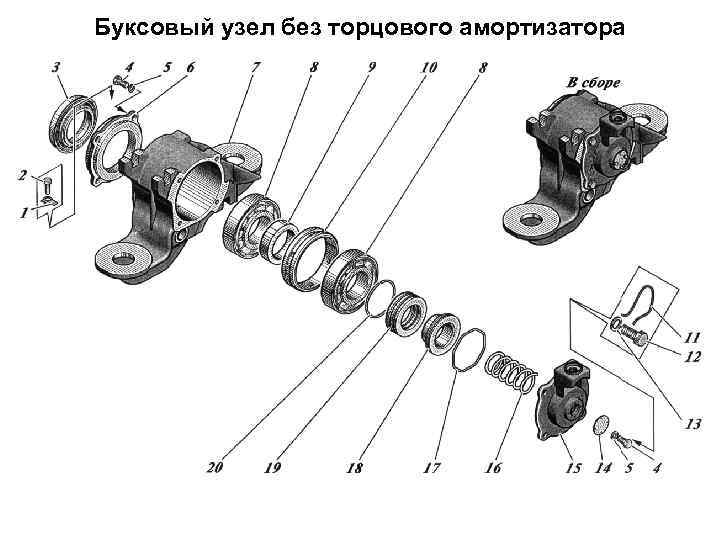 Буксовый узел без торцового амортизатора

3 4 5 6 7 8 9 10 8

В сборе

2

1

11

12

13

20 19 18 17 16 15 14 5 4