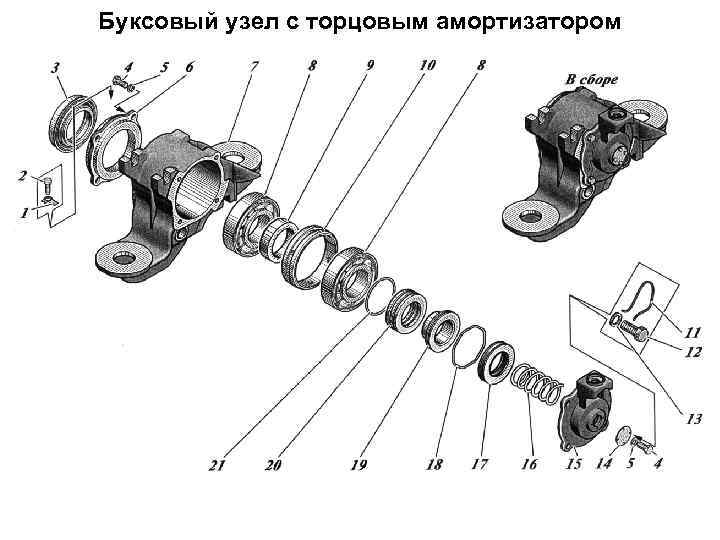 Буксовый узел с торцовым амортизатором

3 4 5 6 7 8 9 10 8

В сборе

2

1

11

12

13

21 20 19 18 17 16 15 14 5 4