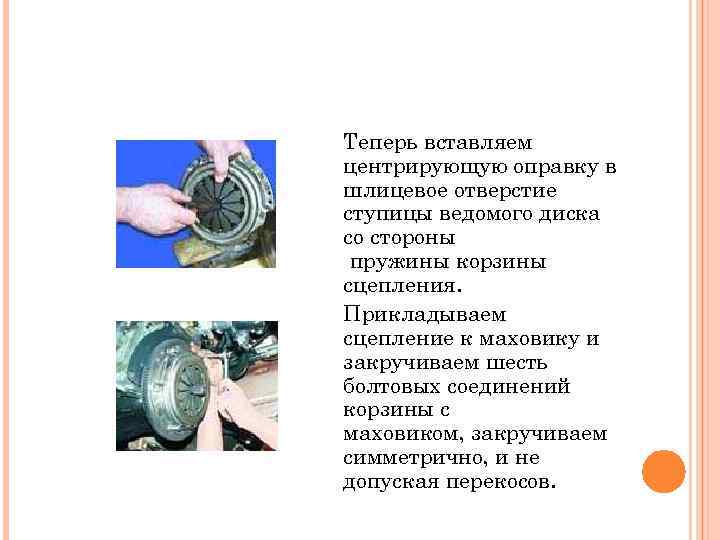 Теперь вставляем центрирующую оправку в шлицевое отверстие ступицы ведомого диска со стороны пружины корзины сцепления.

Прикладываем сцепление к маховику и закручиваем шесть болтовых соединений корзины с маховиком, закручиваем симметрично, и не допуская перекосов.