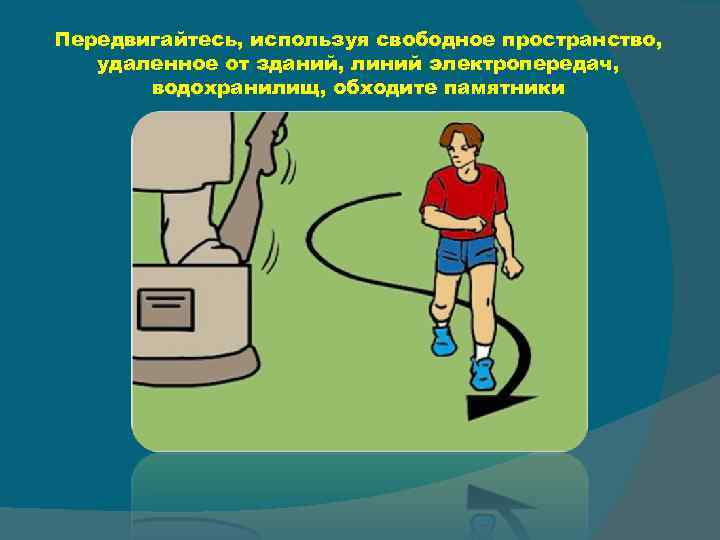 Передвигайтесь, используя свободное пространство, удаленное от зданий, линий электропередач, водохранилищ, обходите памятники