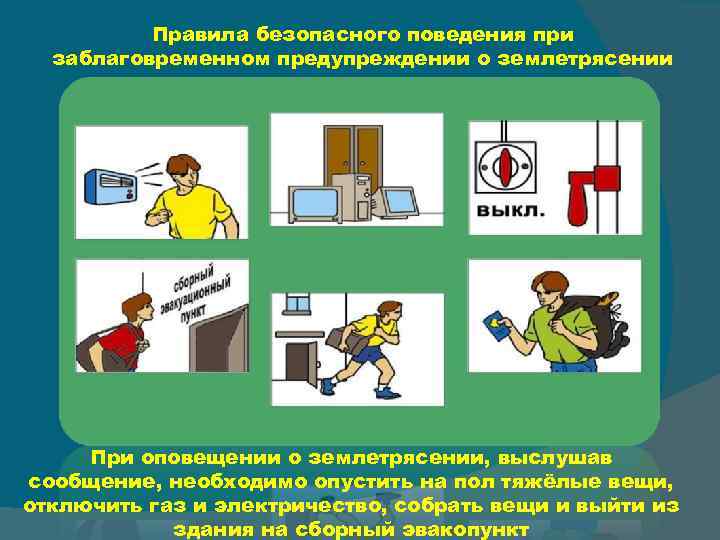 Правила безопасного поведения при заблаговременном предупреждении о землетрясении

выкл.

сборный эвакуационный пункт

При оповещении о землетрясении, выслушав сообщение, необходимо опустить на пол тяжёлые вещи, отключить газ и электричество, собрать вещи и выйти из здания на сборный эвакопункт