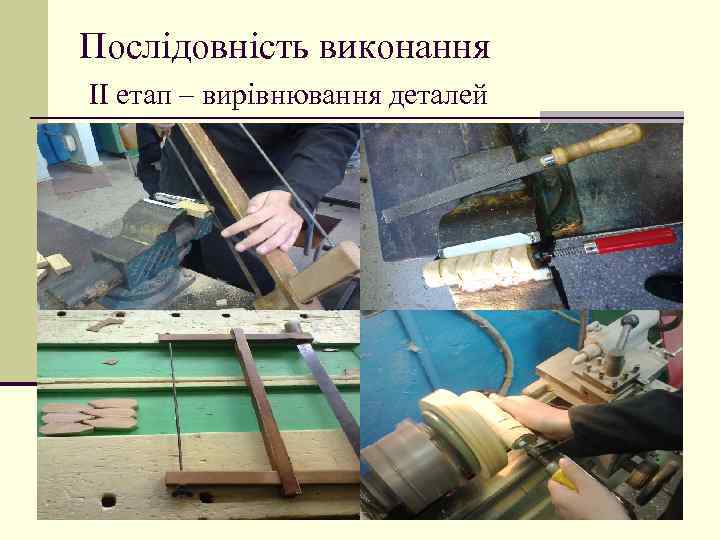 Послідовність виконання

II етап – вирівнювання деталей