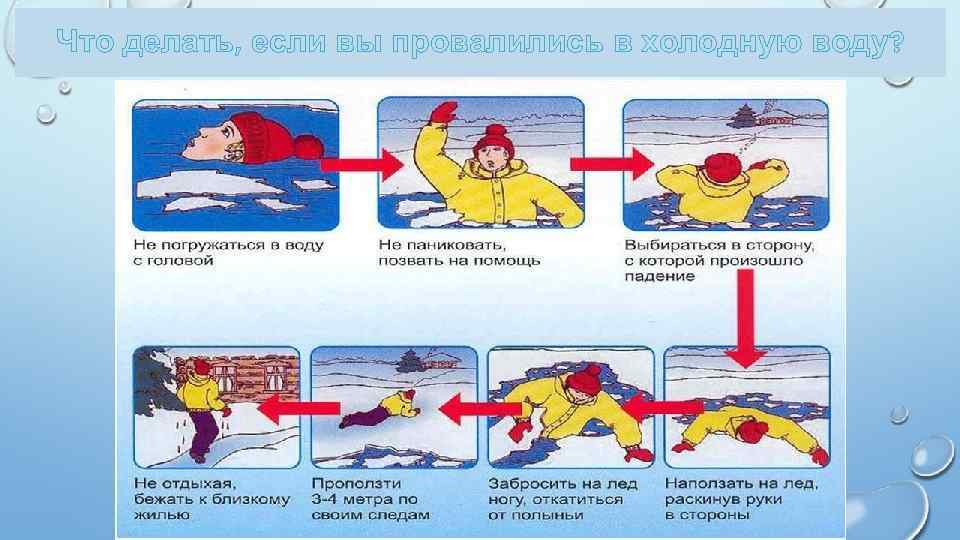 Что делать, если вы провалились в холодную воду?

Не погружаться в воду с головой

Не паниковать, позвать на помощь

Выбираться в сторону, с которой произошло падение

Наползать на лед, раскинув руки в стороны

Забросить на лед ногу, откатиться от полыньи

Проползти 3-4 метра по своим следам

Не отдыхая, бежать к близкому жилью