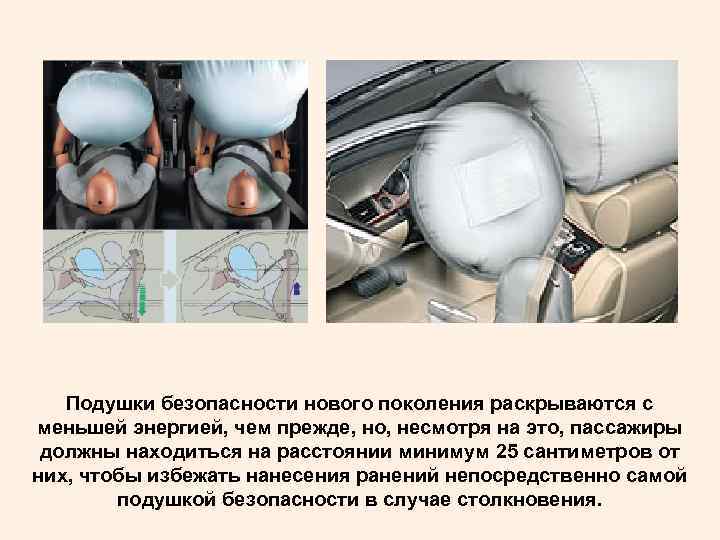 Подушки безопасности нового поколения раскрываются с меньшей энергией, чем прежде, но, несмотря на это, пассажиры должны находиться на расстоянии минимум 25 сантиметров от них, чтобы избежать нанесения ранений непосредственно самой подушкой безопасности в случае столкновения.