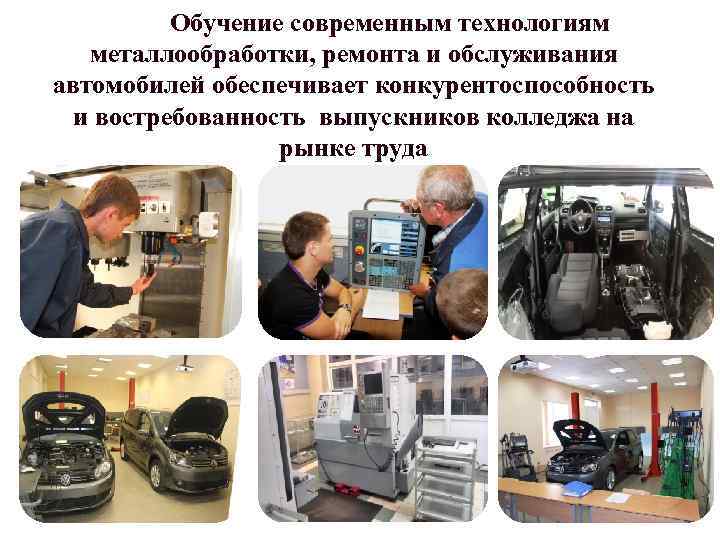 Обучение современным технологиям металлообработки, ремонта и обслуживания автомобилей обеспечивает конкурентоспособность и востребованность выпускников колледжа на рынке труда