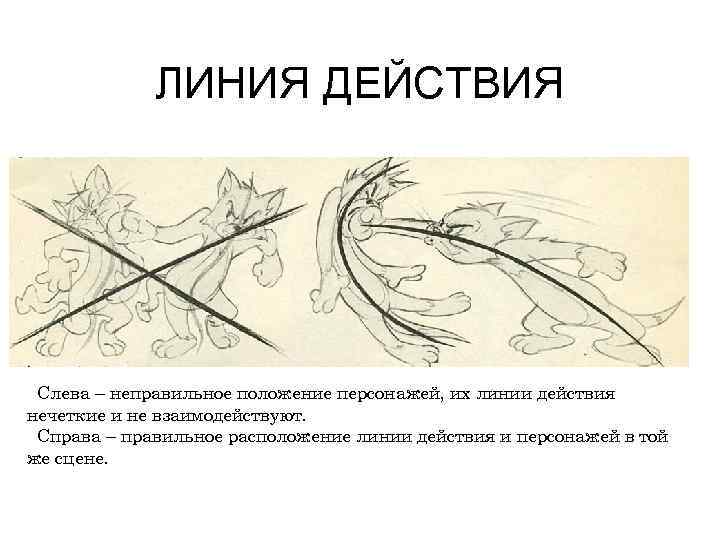 ЛИНИЯ ДЕЙСТВИЯ

Слева – неправильное положение персонажей, их линии действия нечеткие и не взаимодействуют.

Справа – правильное расположение линии действия и персонажей в той же сцене.