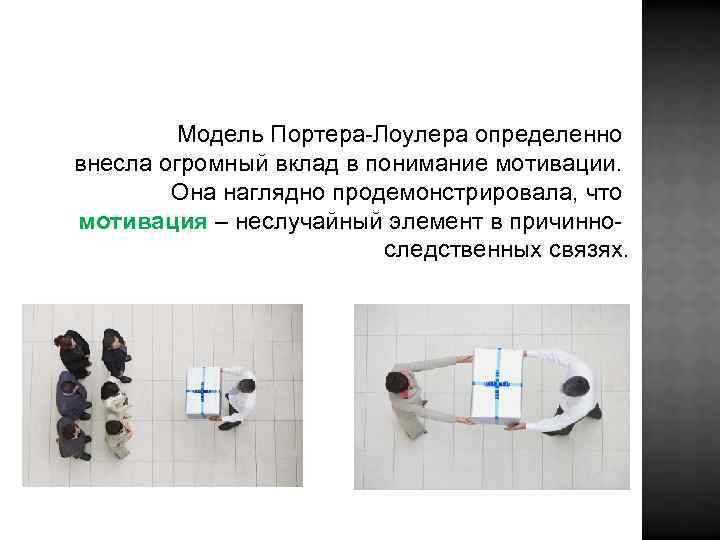 Модель Портера-Лоулера определенно внесла огромный вклад в понимание мотивации. Она наглядно продемонстрировала, что мотивация – неслучайный элемент в причинно-следственных связях.