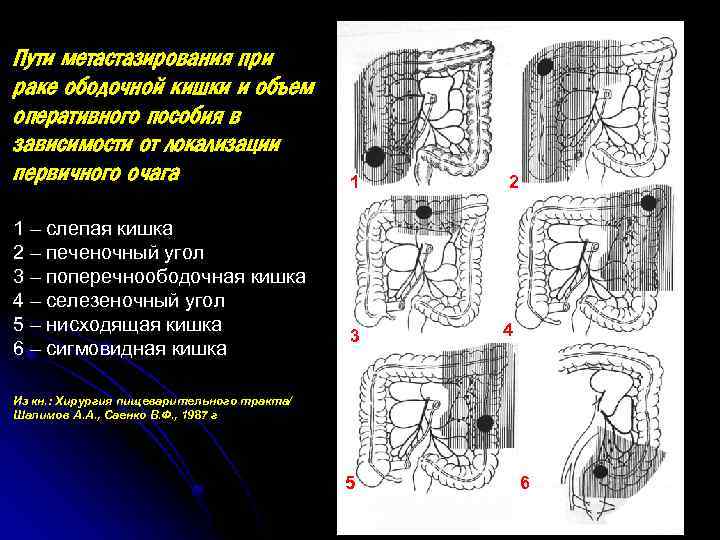 Пути метастазирования при раке ободочной кишки и объем оперативного пособия в зависимости от локализации первичного очага

1 – слепая кишка
2 – печеночный угол
3 – поперечноободочная кишка
4 – селезеночный угол
5 – нисходящая кишка
6 – сигмовидная кишка

Из кн.: Хирургия пищеварительного тракта/ Шалимов А.А., Саенко В.Ф., 1987 г

1
2
3
4
5
6