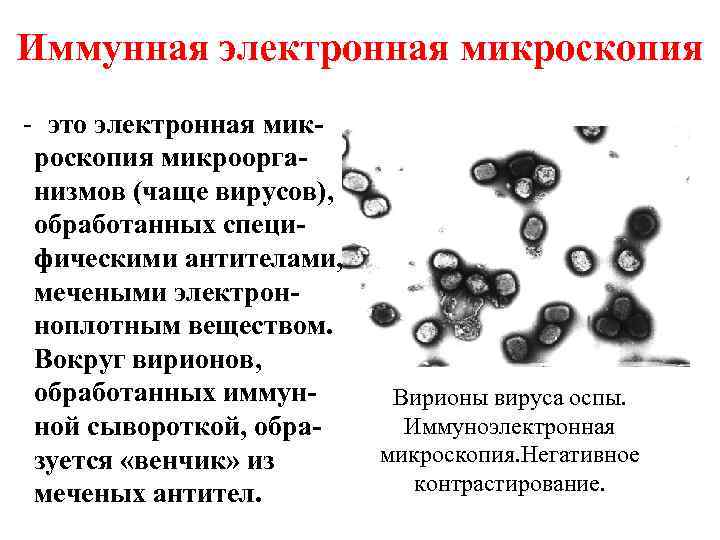 Иммунная электронная микроскопия

- это электронная микроскопия микроорганизмов (чаще вирусов), обработанных специфическими антителами, мечеными электронноплотным веществом. Вокруг вирионов, обработанных иммунной сывороткой, образуется «венчик» из меченых антител.

Вирионы вируса оспы. Иммуноэлектронная микроскопия.Негативное контрастирование.